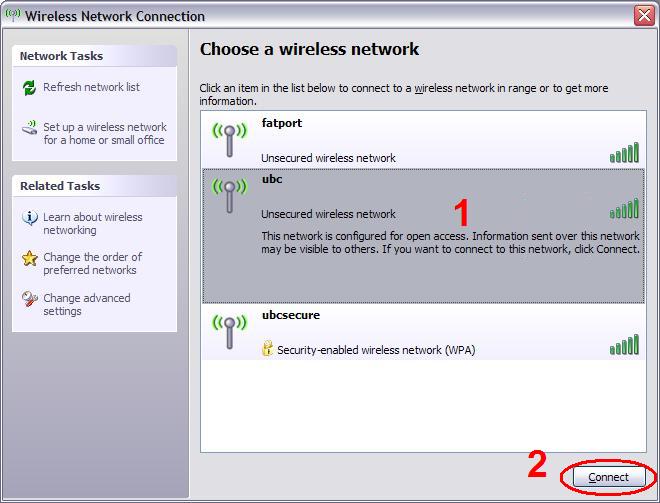 Wireless Network Connection

Network Tasks

Refresh network list

Set up a wireless network for a home or small office

Related Tasks

Learn about wireless networking

Change the order of preferred networks

Change advanced settings

Choose a wireless network

Click an item in the list below to connect to a wireless network in range or to get more information.

fatport

Unsecured wireless network

ubc

Unsecured wireless network

1

This network is configured for open access. Information sent over this network may be visible to others. If you want to connect to this network, click Connect.

ubcsecure

Security-enabled wireless network (WPA)

2

Connect